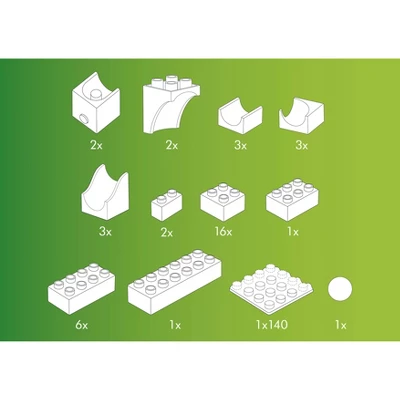 2x 2x 3x 3x

3x 2x 16x 1x

6x 1x 1x140 1x